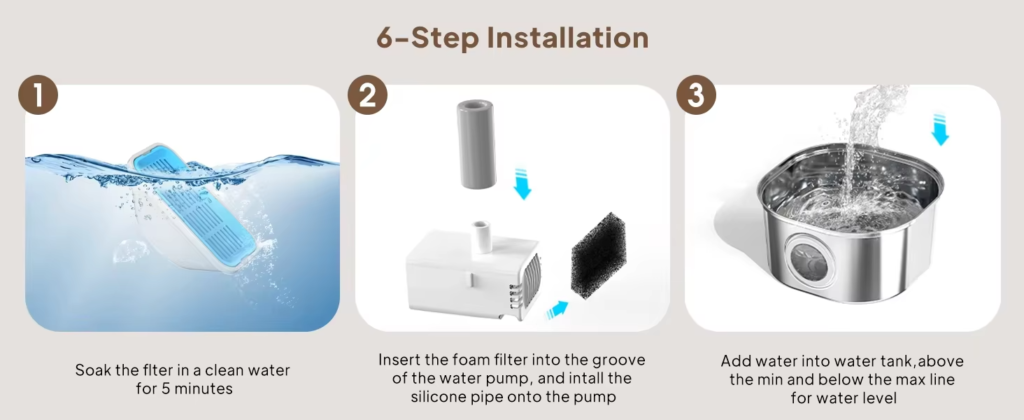 6-Step Installation

1

Soak the flter in a clean water for 5 minutes

2

Insert the foam filter into the groove of the water pump, and intall the silicone pipe onto the pump

3

Add water into water tank,above the min and below the max line for water level